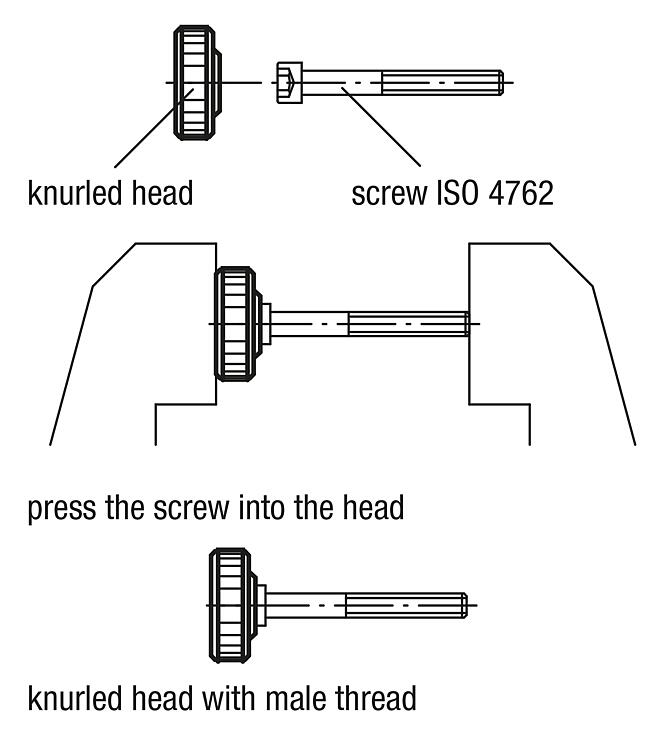 knurled head

screw ISO 4762

press the screw into the head

knurled head with male thread